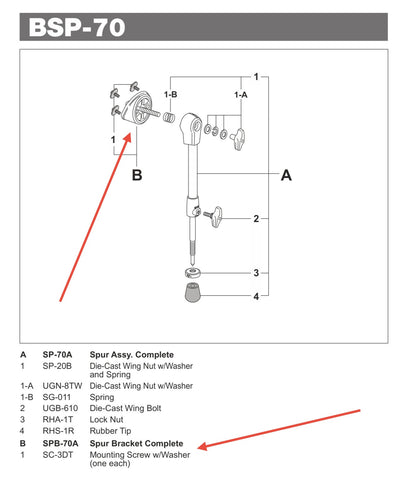 BSP-70

1

1-B

1-A

1

B

A

2

3

4

| | | |
|---|---|---|
| A | SP-70A | Spur Assy. Complete |
| 1 | SP-20B | Die-Cast Wing Nut w/Washer and Spring |
| 1-A | UGN-8TW | Die-Cast Wing Nut w/Washer |
| 1-B | SG-011 | Spring |
| 2 | UGB-610 | Die-Cast Wing Bolt |
| 3 | RHA-1T | Lock Nut |
| 4 | RHS-1R | Rubber Tip |
| B | SPB-70A | Spur Bracket Complete |
| 1 | SC-3DT | Mounting Screw w/Washer (one each) |